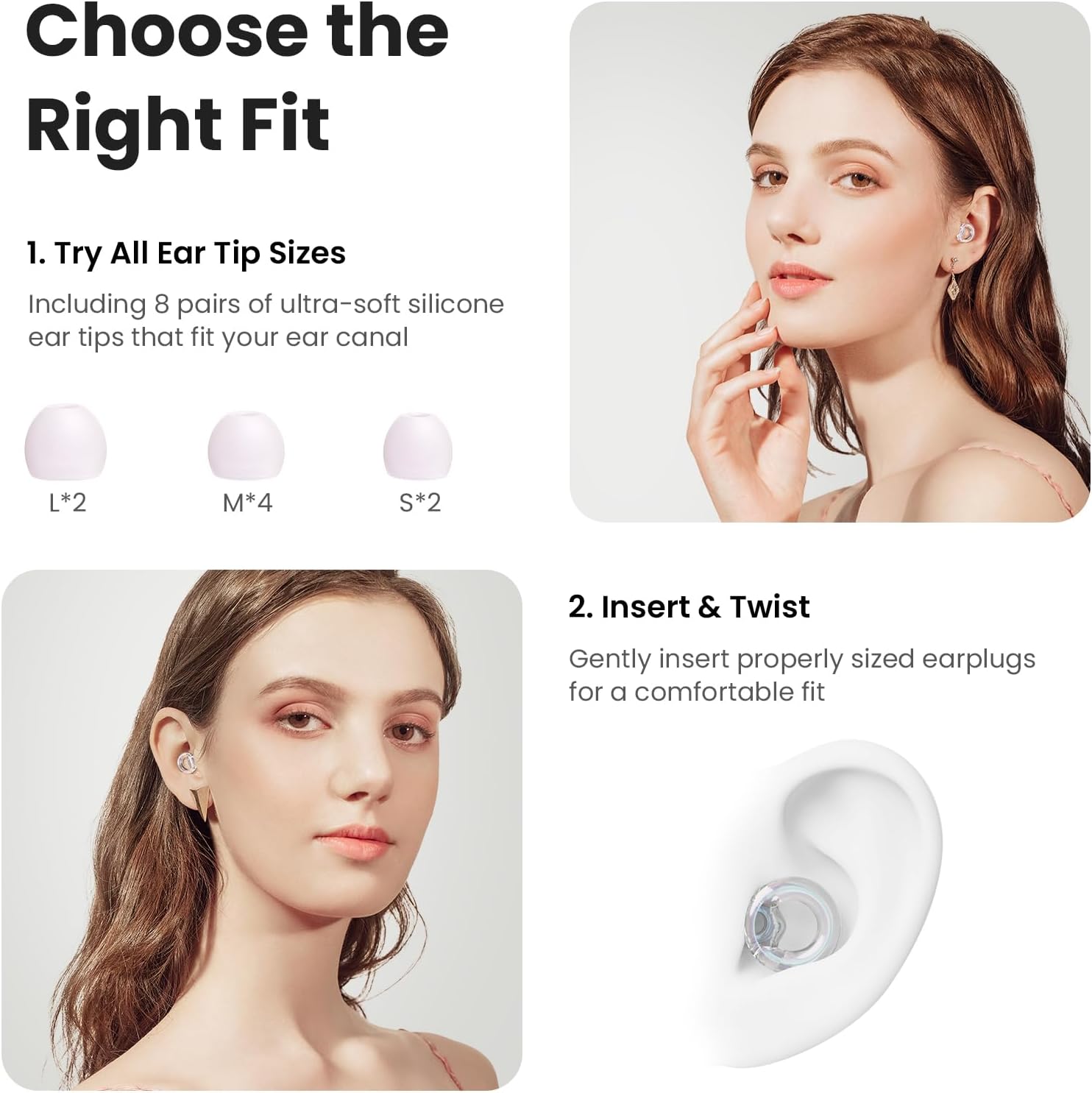 Choose the Right Fit

1. Try All Ear Tip Sizes

Including 8 pairs of ultra-soft silicone ear tips that fit your ear canal

L*2

M*4

S*2

2. Insert & Twist

Gently insert properly sized earplugs for a comfortable fit